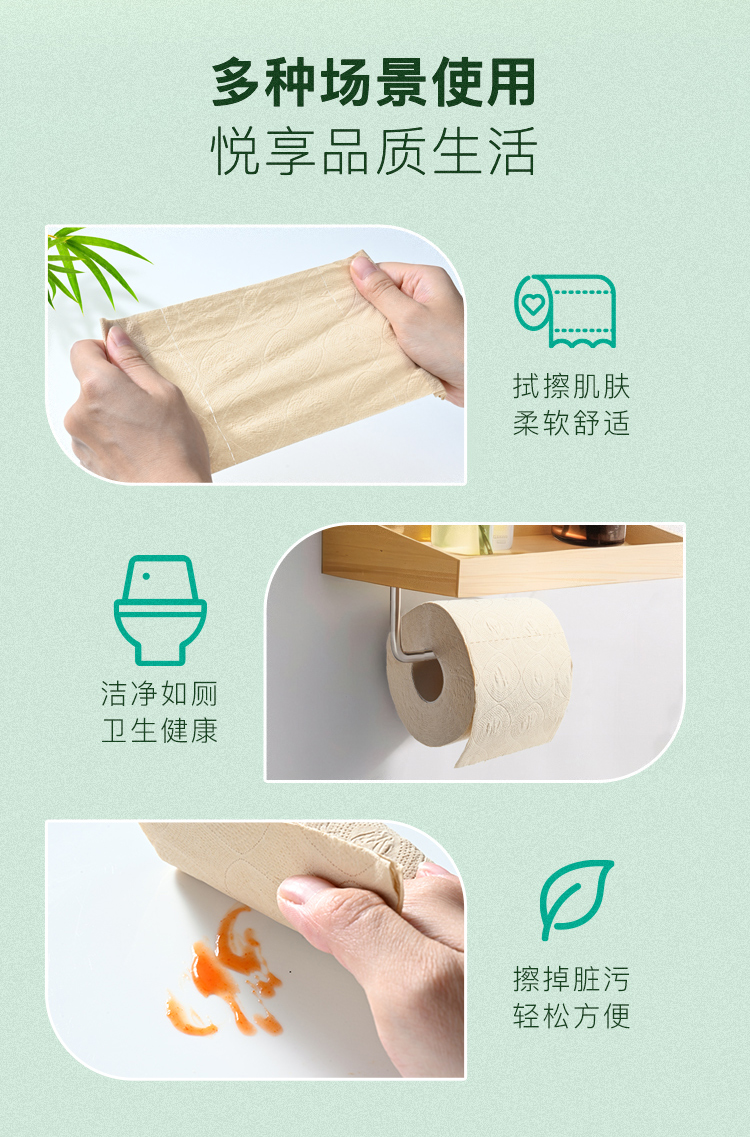 多种场景使用
悦享品质生活

拭擦肌肤
柔软舒适

洁净如厕
卫生健康

擦掉脏污
轻松方便