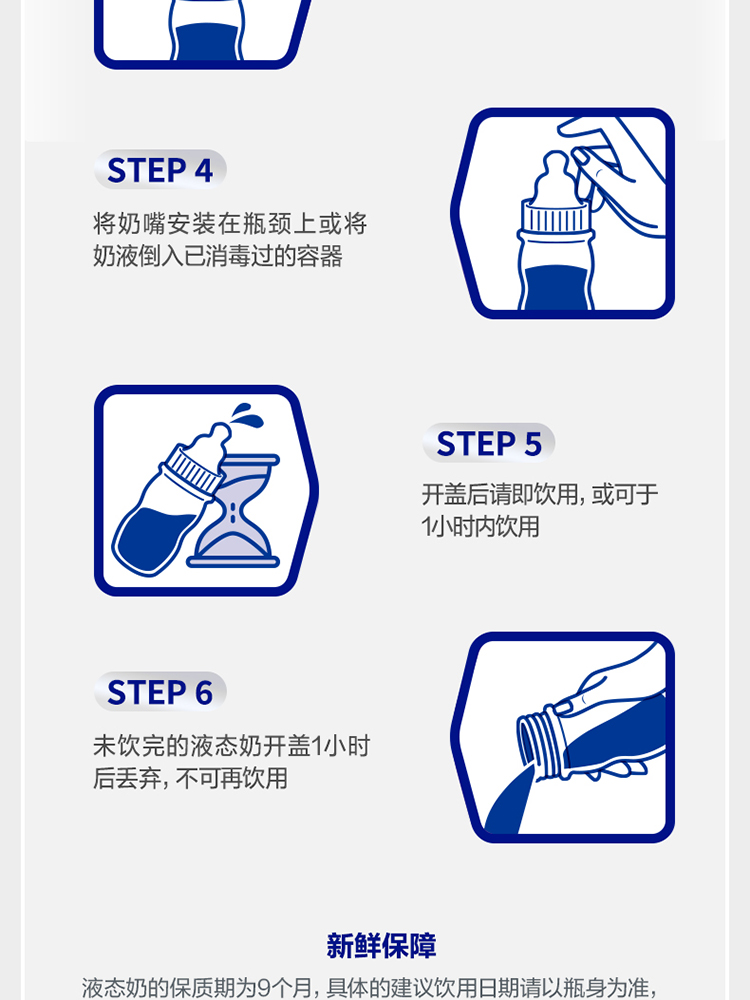 STEP 4

将奶嘴安装在瓶颈上或将奶液倒入已消毒过的容器

STEP 5

开盖后请即饮用，或可于1小时内饮用

STEP 6

未饮完的液态奶开盖1小时后丢弃，不可再饮用

新鲜保障

液态奶的保质期为9个月，具体的建议饮用日期请以瓶身为准，